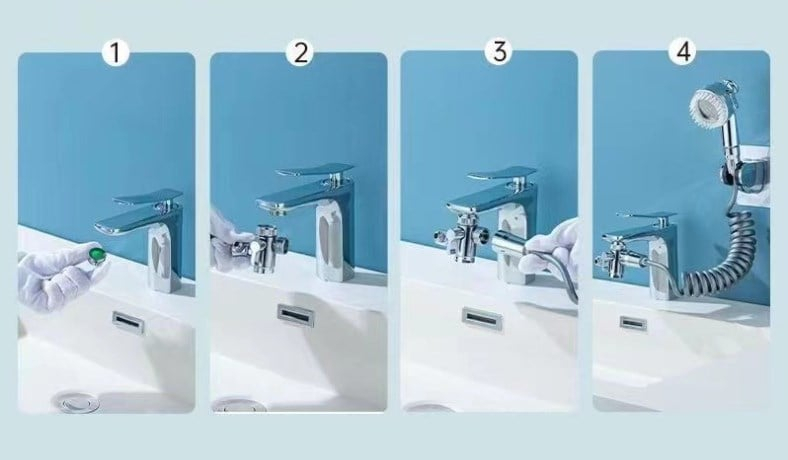 1

2

3

4